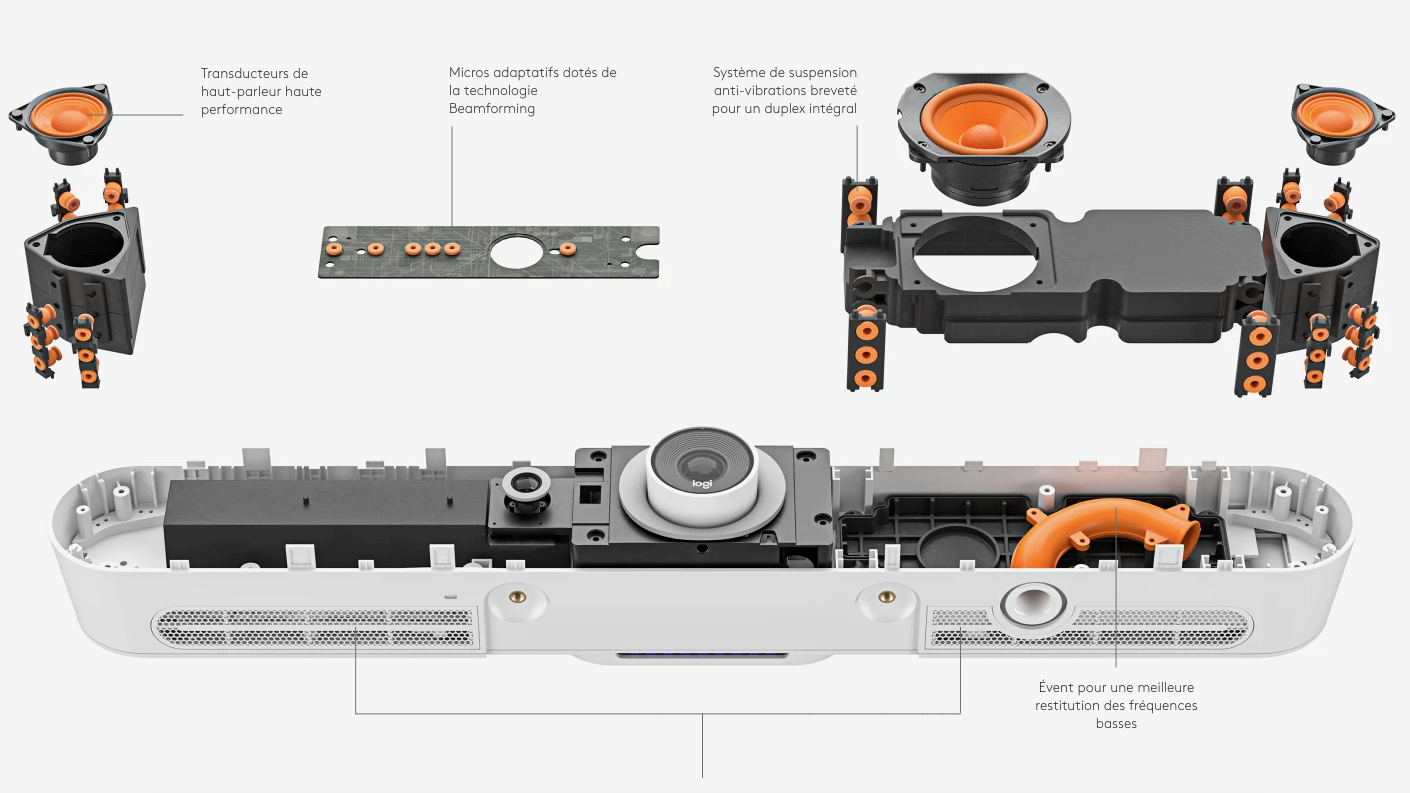 Transducteurs de haut-parleur haute performance

Micros adaptatifs dotés de la technologie Beamforming

Système de suspension anti-vibrations breveté pour un duplex intégral

logi

Évent pour une meilleure restitution des fréquences basses